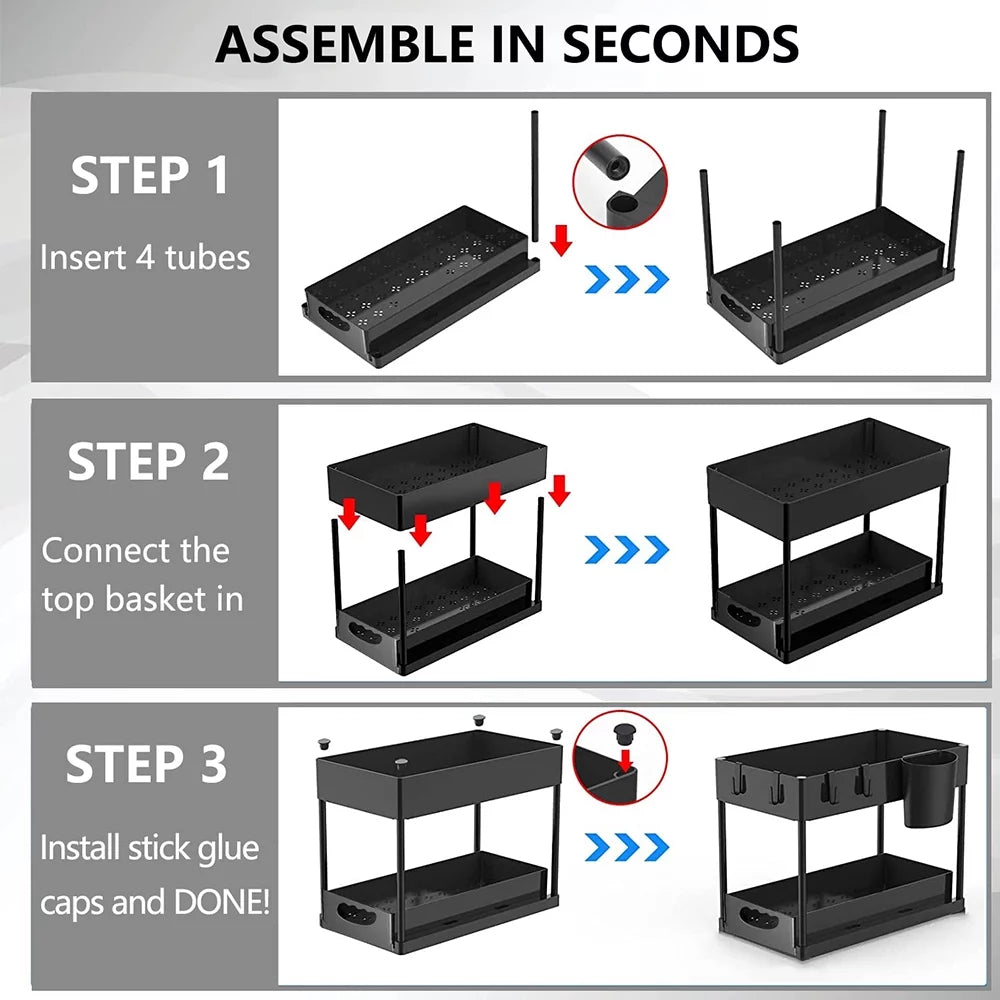 ASSEMBLE IN SECONDS

STEP 1

Insert 4 tubes

STEP 2

Connect the top basket in

STEP 3

Install stick glue caps and DONE!