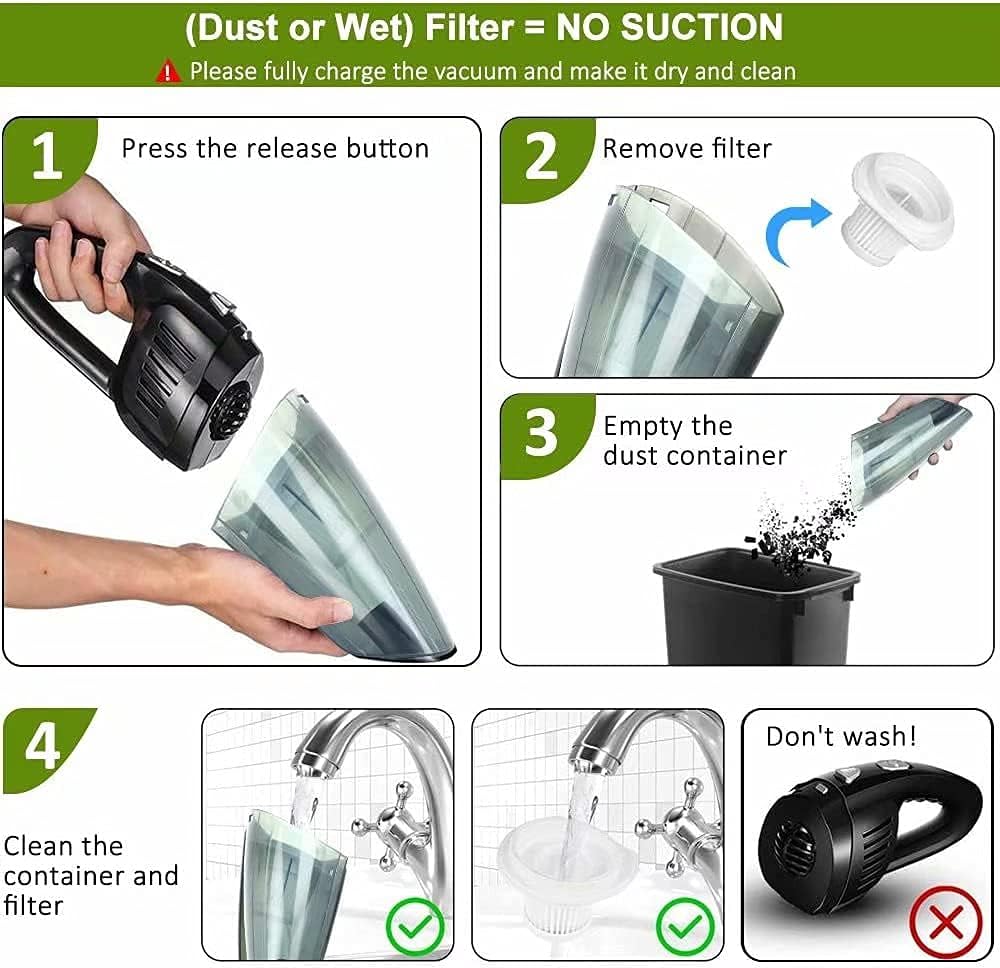 (Dust or Wet) Filter = NO SUCTION

Please fully charge the vacuum and make it dry and clean

1 Press the release button

2 Remove filter

3 Empty the dust container

4

Clean the container and filter

Don't wash!